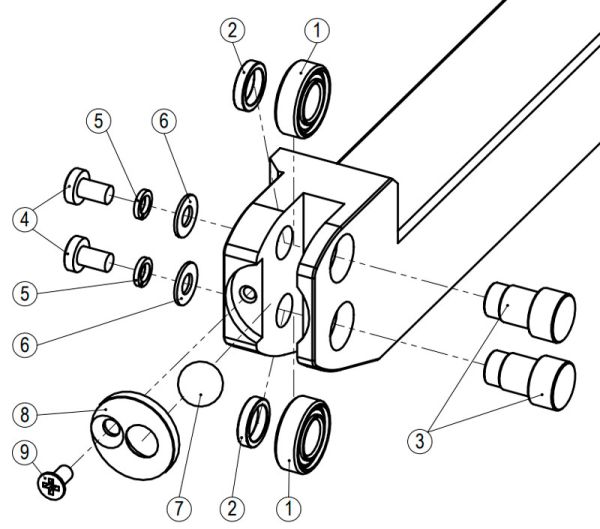 2
1
5
6
4
5
6
8
9
7
2
1
3